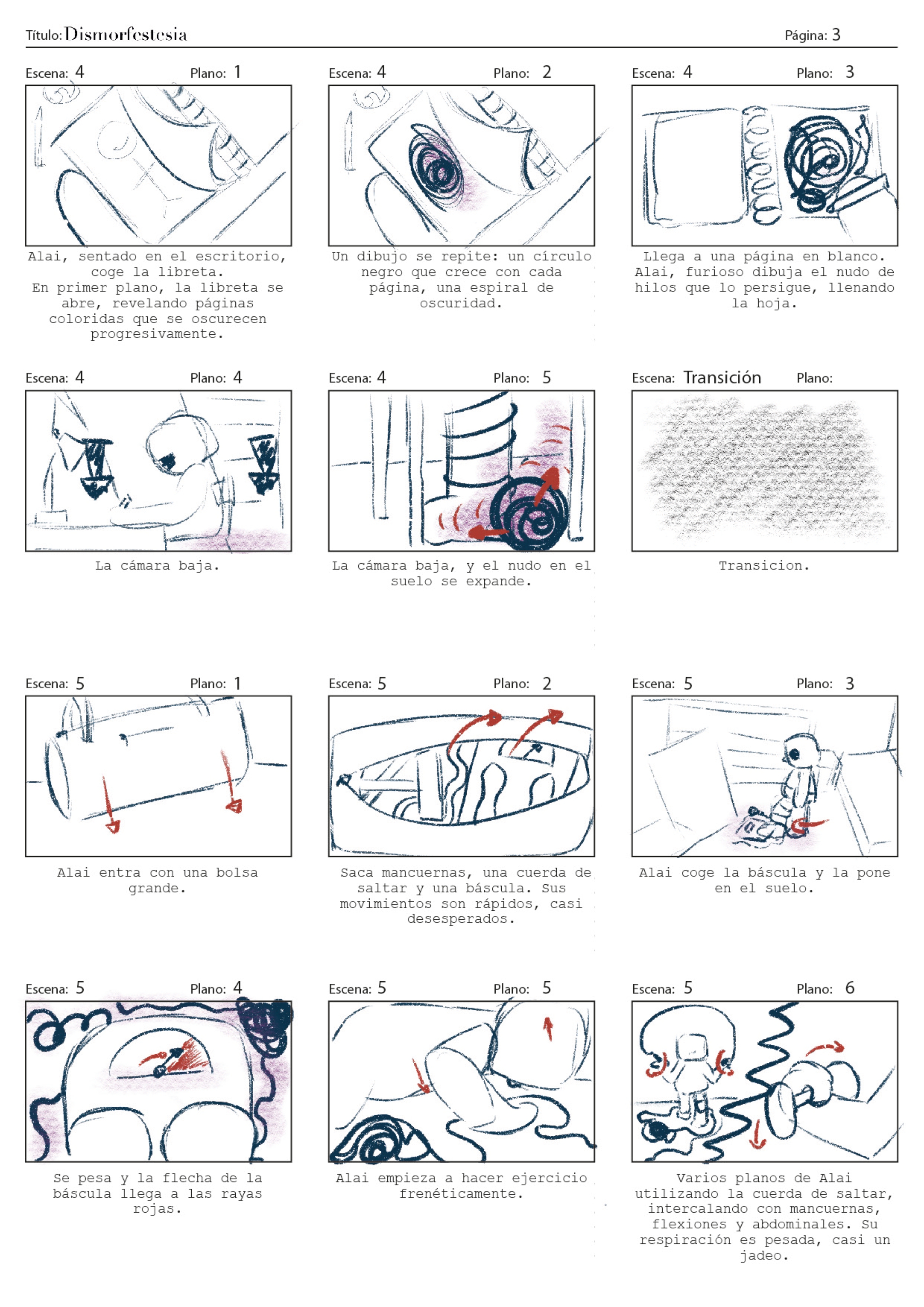 Título: Dismorfestesia

Página: 3

Escena: 4 Plano: 1

Alai, sentado en el escritorio, coge la libreta.
En primer plano, la libreta se abre, revelando páginas coloridas que se oscurecen progresivamente.

Escena: 4 Plano: 2

Un dibujo se repite: un círculo negro que crece con cada página, una espiral de oscuridad.

Escena: 4 Plano: 3

Llega a una página en blanco. Alai, furioso dibuja el nudo de hilos que lo persigue, llenando la hoja.

Escena: 4 Plano: 4

La cámara baja.

Escena: 4 Plano: 5

La cámara baja, y el nudo en el suelo se expande.

Escena: Transición Plano:

Transicion.

Escena: 5 Plano: 1

Alai entra con una bolsa grande.

Escena: 5 Plano: 2

Saca mancuernas, una cuerda de saltar y una báscula. Sus movimientos son rápidos, casi desesperados.

Escena: 5 Plano: 3

Alai coge la báscula y la pone en el suelo.

Escena: 5 Plano: 4

Se pesa y la flecha de la báscula llega a las rayas rojas.

Escena: 5 Plano: 5

Alai empieza a hacer ejercicio frenéticamente.

Escena: 5 Plano: 6

Varios planos de Alai utilizando la cuerda de saltar, intercalando con mancuernas, flexiones y abdominales. Su respiración es pesada, casi un jadeo.